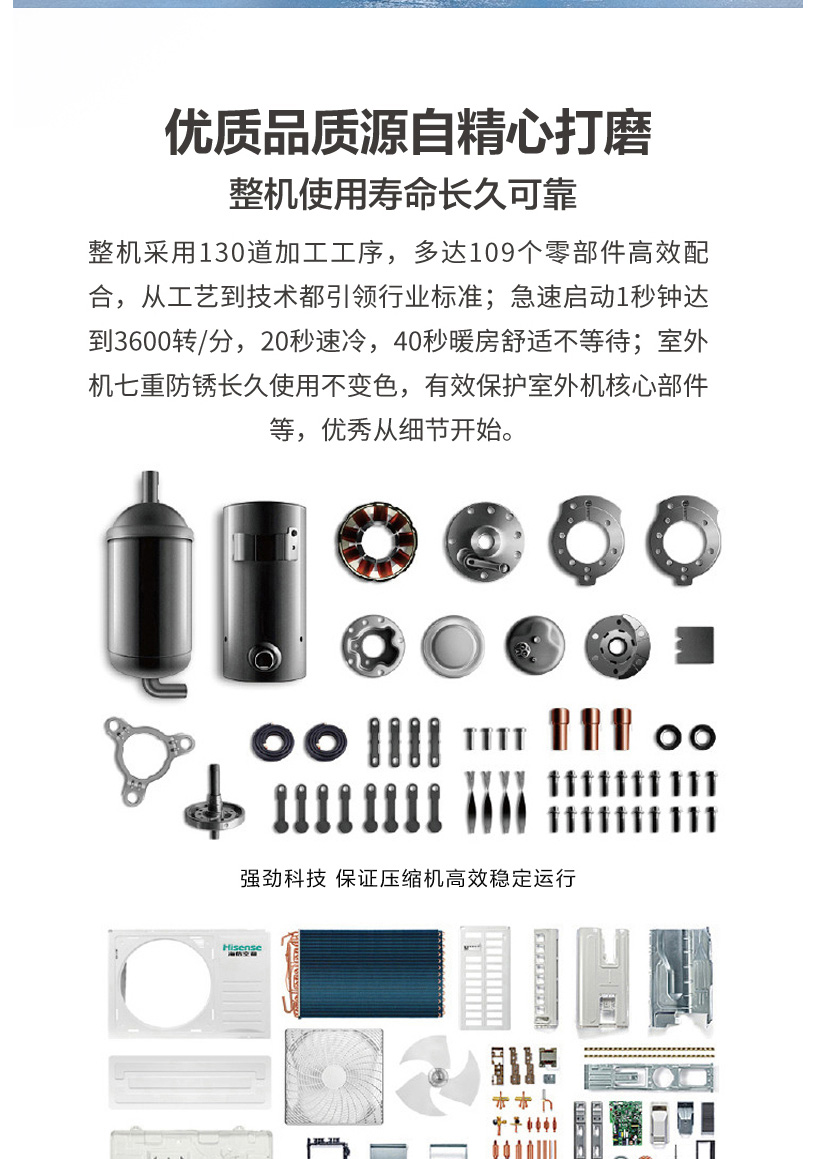 优质品质源自精心打磨

整机使用寿命长久可靠

整机采用130道加工工序，多达109个零部件高效配合，从工艺到技术都引领行业标准；急速启动1秒钟达到3600转/分，20秒速冷，40秒暖房舒适不等待；室外机七重防锈长久使用不变色，有效保护室外机核心部件等，优秀从细节开始。

强劲科技 保证压缩机高效稳定运行

Hisense
海信空调