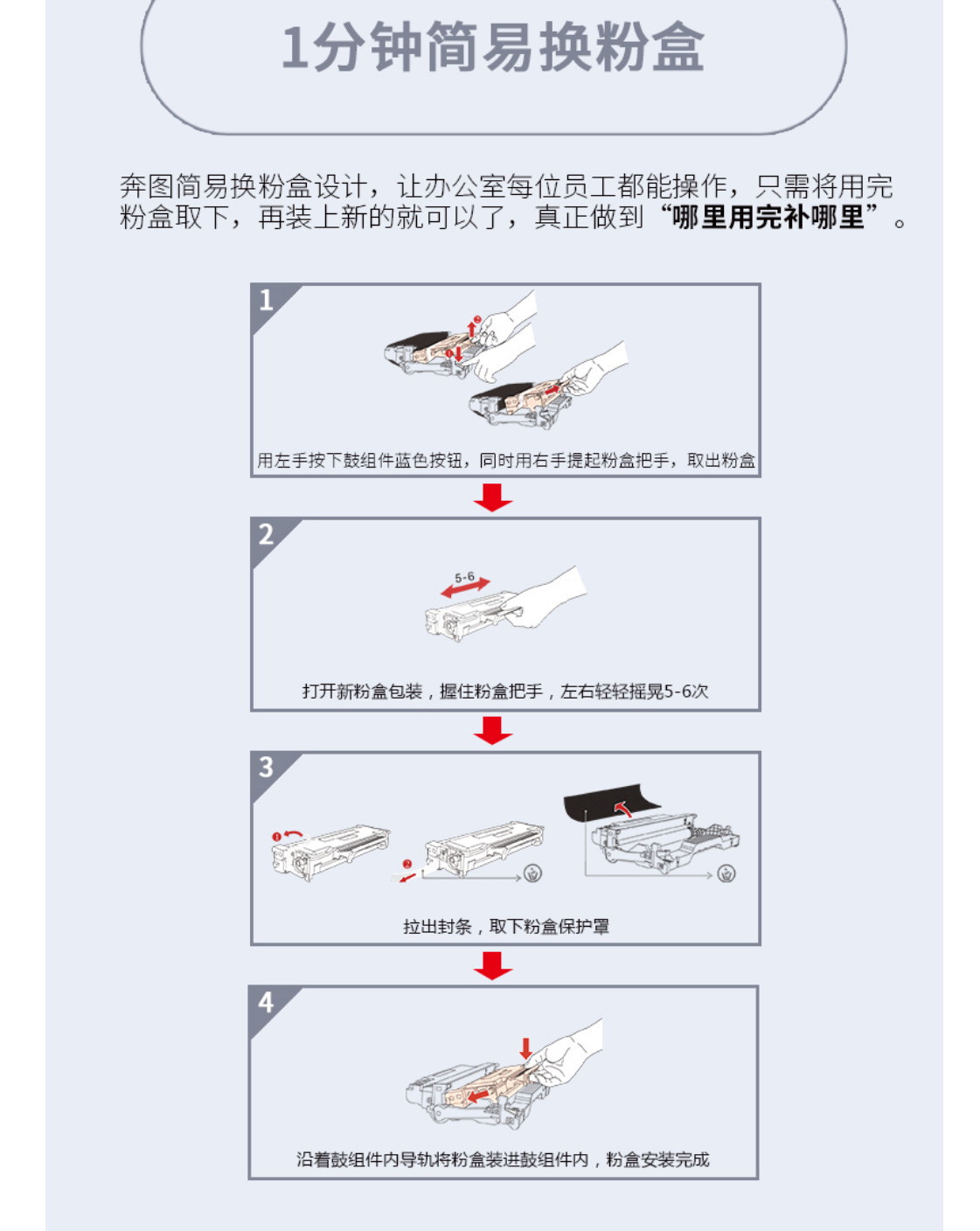 1分钟简易换粉盒

奔图简易换粉盒设计，让办公室每位员工都能操作，只需将用完粉盒取下，再装上新的就可以了，真正做到“哪里用完补哪里”。

1

用左手按下鼓组件蓝色按钮，同时用右手提起粉盒把手，取出粉盒

2

5-6

打开新粉盒包装，握住粉盒把手，左右轻轻摇晃5-6次

3

拉出封条，取下粉盒保护罩

4

沿着鼓组件内导轨将粉盒装进鼓组件内，粉盒安装完成