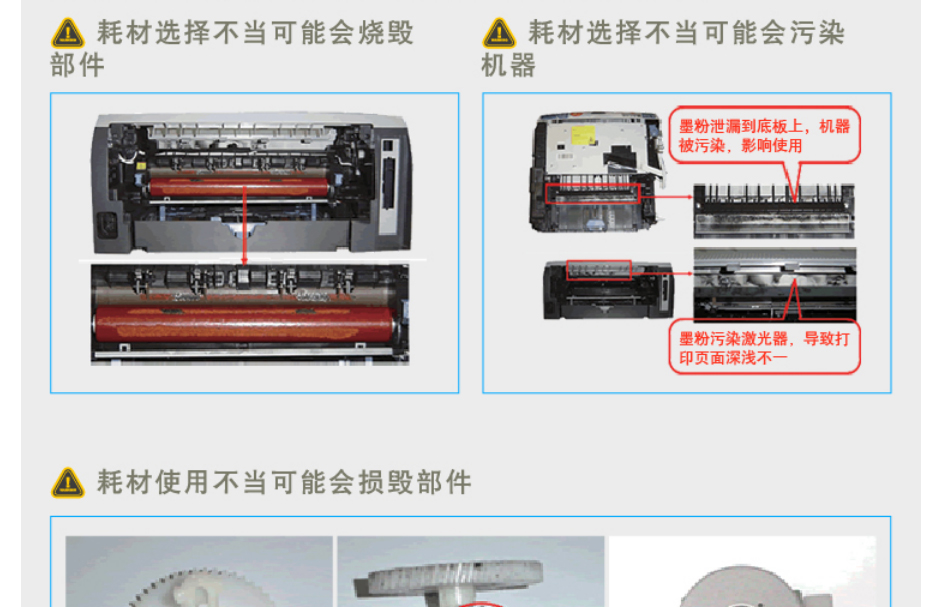 耗材选择不当可能会烧毁部件

耗材选择不当可能会污染机器

墨粉泄漏到底板上，机器被污染，影响使用

墨粉污染激光器，导致打印页面深浅不一

耗材使用不当可能会损毁部件