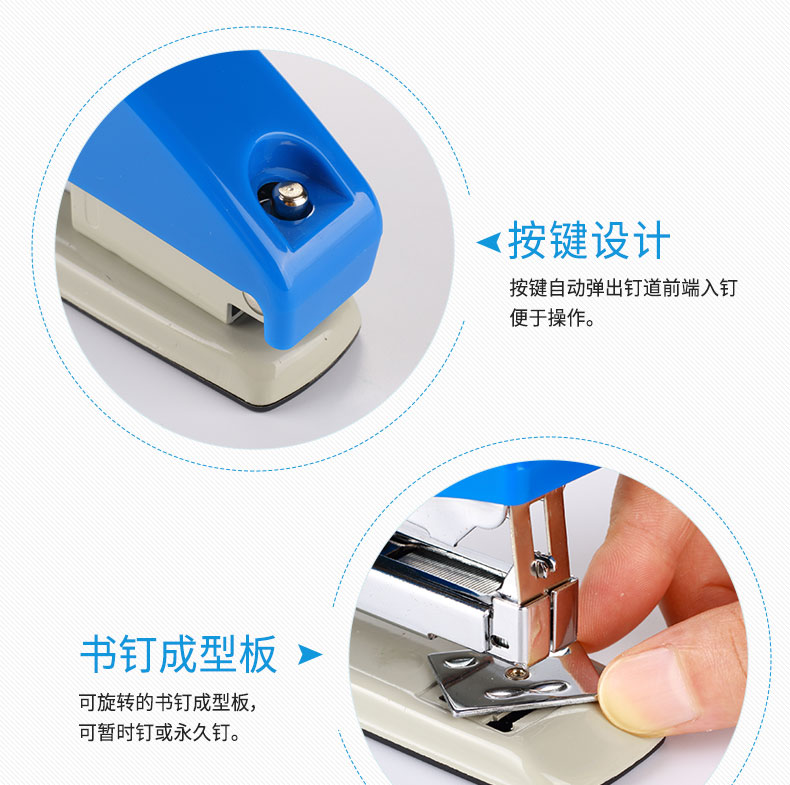 按键设计

按键自动弹出钉道前端入钉便于操作。

书钉成型板

可旋转的书钉成型板，可暂时钉或永久钉。