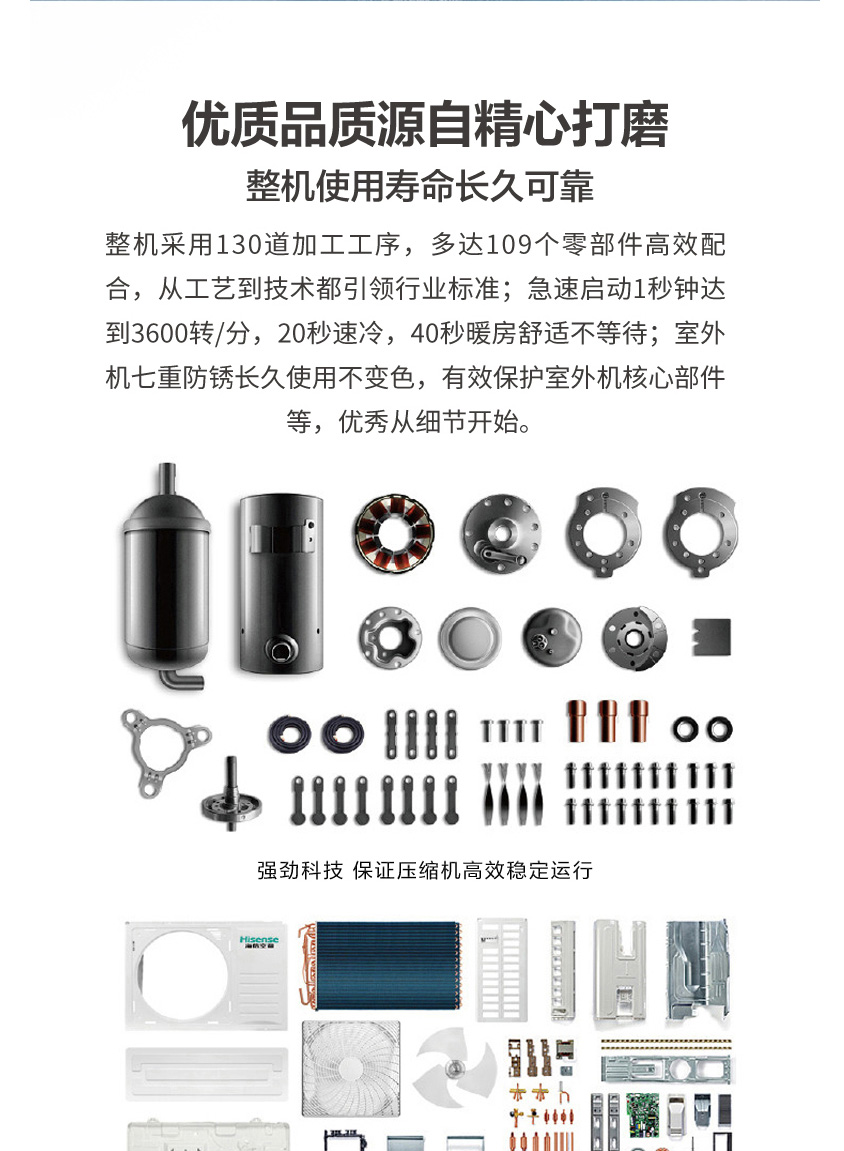 优质品质源自精心打磨

整机使用寿命长久可靠

整机采用130道加工工序，多达109个零部件高效配合，从工艺到技术都引领行业标准；急速启动1秒钟达到3600转/分，20秒速冷，40秒暖房舒适不等待；室外机七重防锈长久使用不变色，有效保护室外机核心部件等，优秀从细节开始。

强劲科技 保证压缩机高效稳定运行

Hisense
海信空调