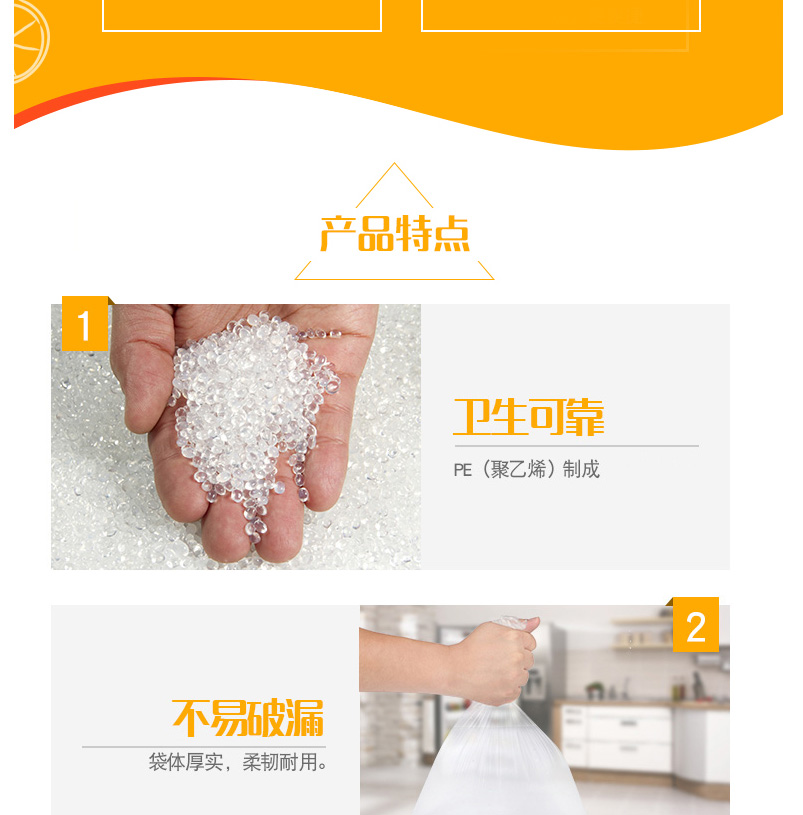 产品特点

1

卫生可靠

PE（聚乙烯）制成

2

不易破漏

袋体厚实，柔韧耐用。