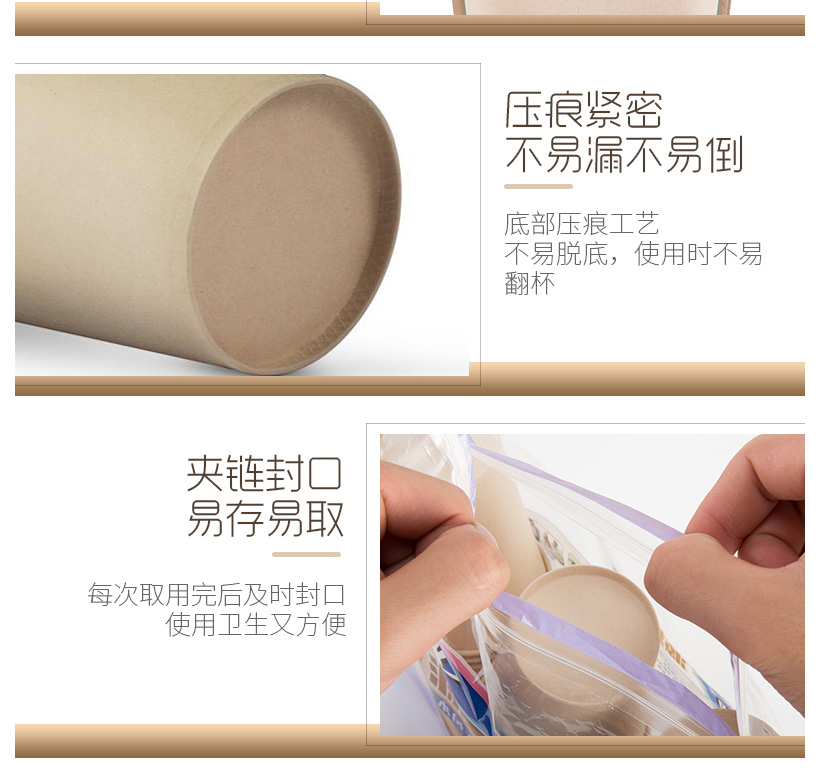 压痕紧密
不易漏不易倒

底部压痕工艺
不易脱底，使用时不易翻杯

夹链封口
易存易取

每次取用完后及时封口
使用卫生又方便