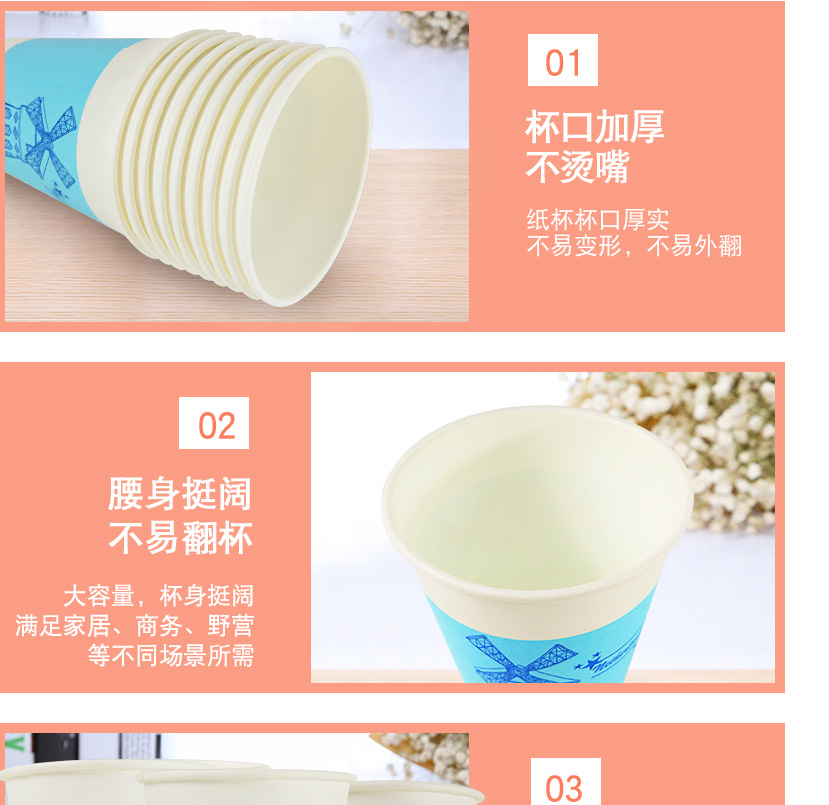 01

杯口加厚
不烫嘴

纸杯杯口厚实
不易变形，不易外翻

02

腰身挺阔
不易翻杯

大容量，杯身挺阔
满足家居、商务、野营
等不同场景所需

03