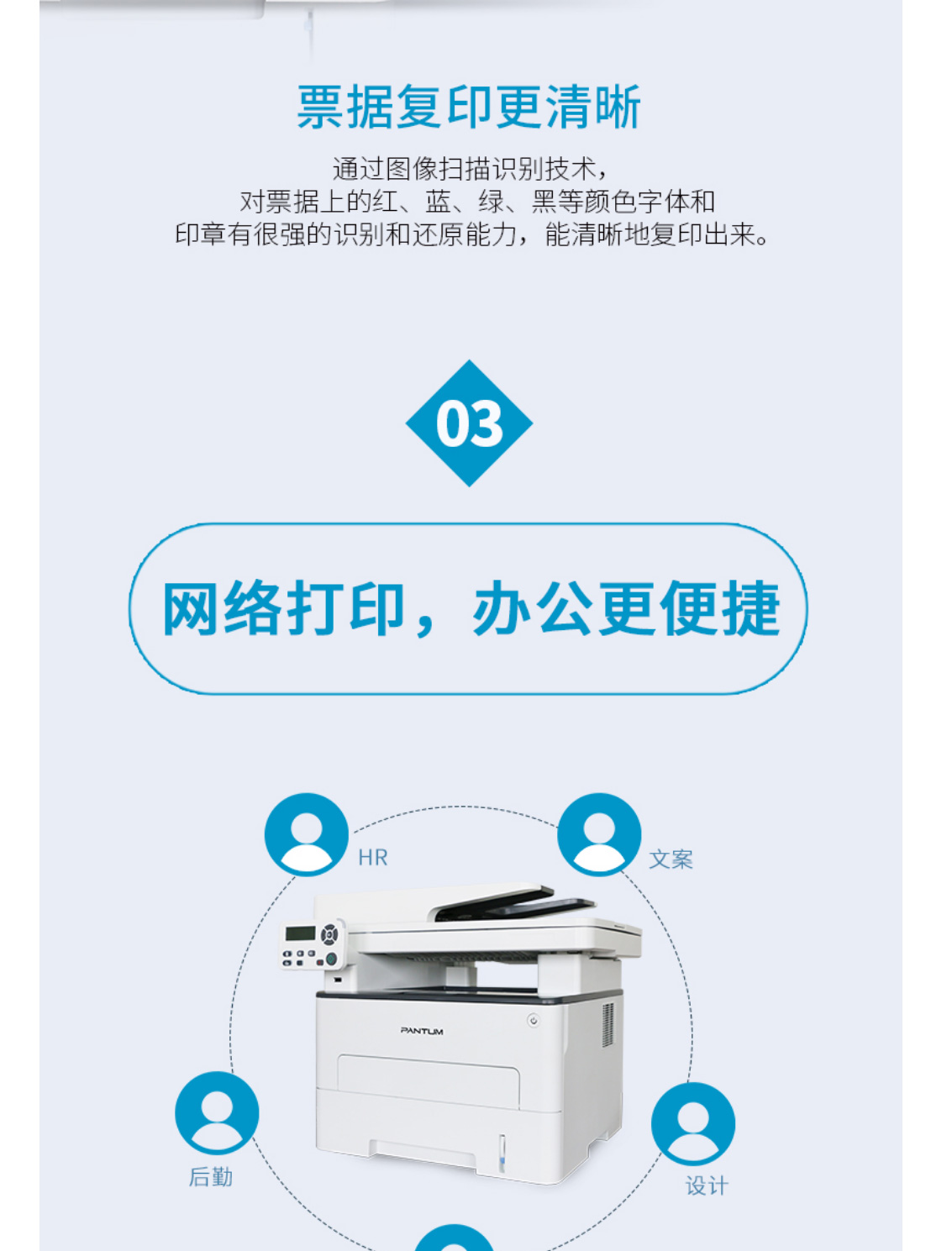 票据复印更清晰

通过图像扫描识别技术，
对票据上的红、蓝、绿、黑等颜色字体和
印章有很强的识别和还原能力，能清晰地复印出来。

03

网络打印，办公更便捷

HR

文案

PANTUM

后勤

设计