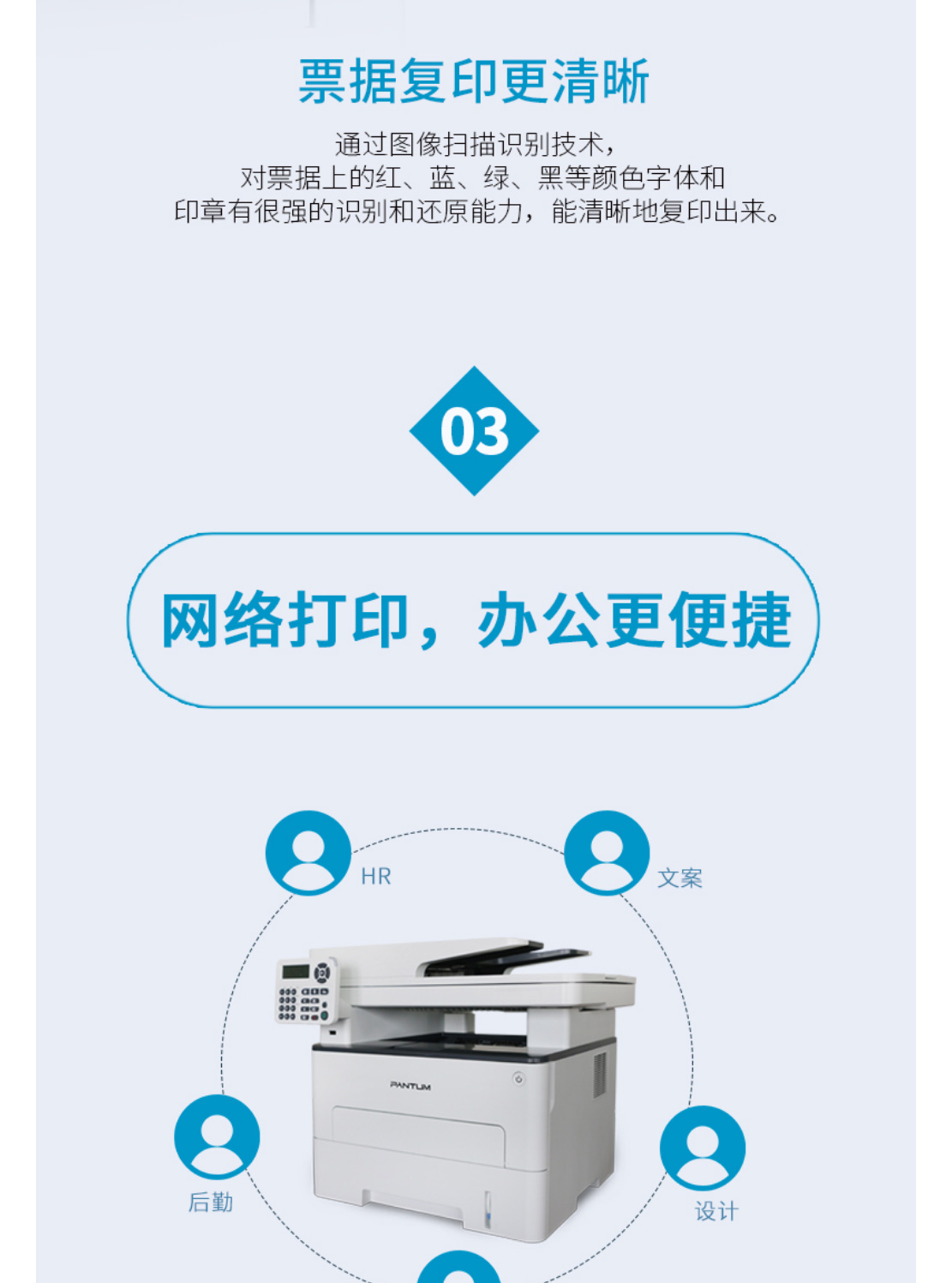 票据复印更清晰

通过图像扫描识别技术，
对票据上的红、蓝、绿、黑等颜色字体和
印章有很强的识别和还原能力，能清晰地复印出来。

03

网络打印，办公更便捷

HR

文案

PANTUM

后勤

设计