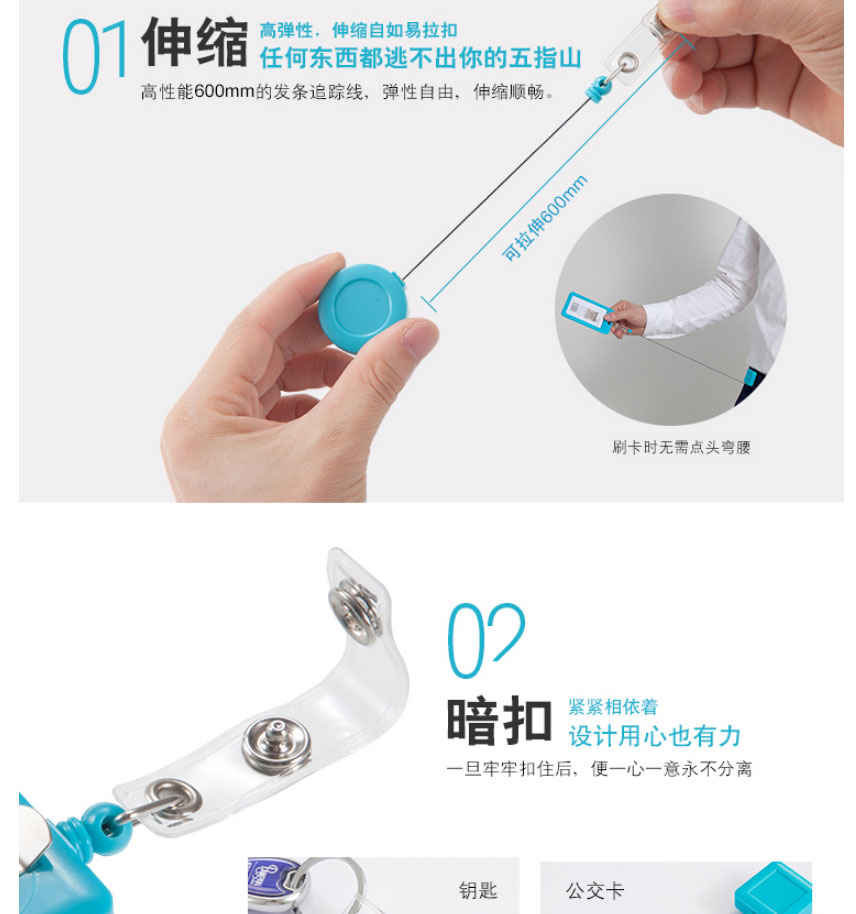 01 伸缩 高弹性，伸缩自如易拉扣
任何东西都逃不出你的五指山
高性能600mm的发条追踪线，弹性自由，伸缩顺畅。

可拉伸600mm

刷卡时无需点头弯腰

02 暗扣 紧紧相依着
设计用心也有力
一旦牢牢扣住后，便一心一意永不分离

钥匙

公交卡