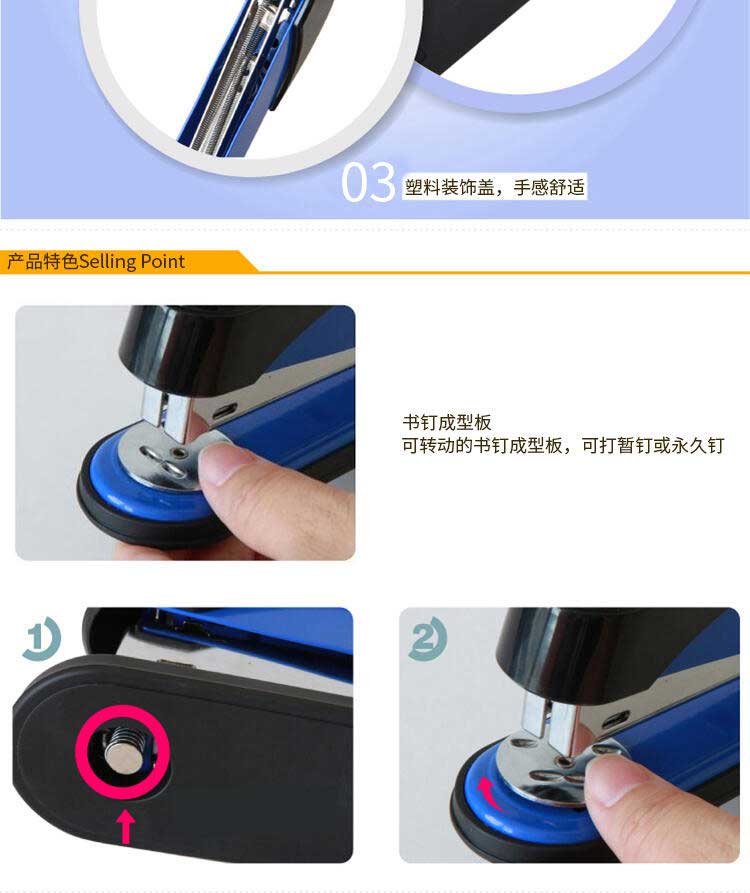 03 塑料装饰盖，手感舒适

产品特色Selling Point

书钉成型板
可转动的书钉成型板，可打暂钉或永久钉

1

2