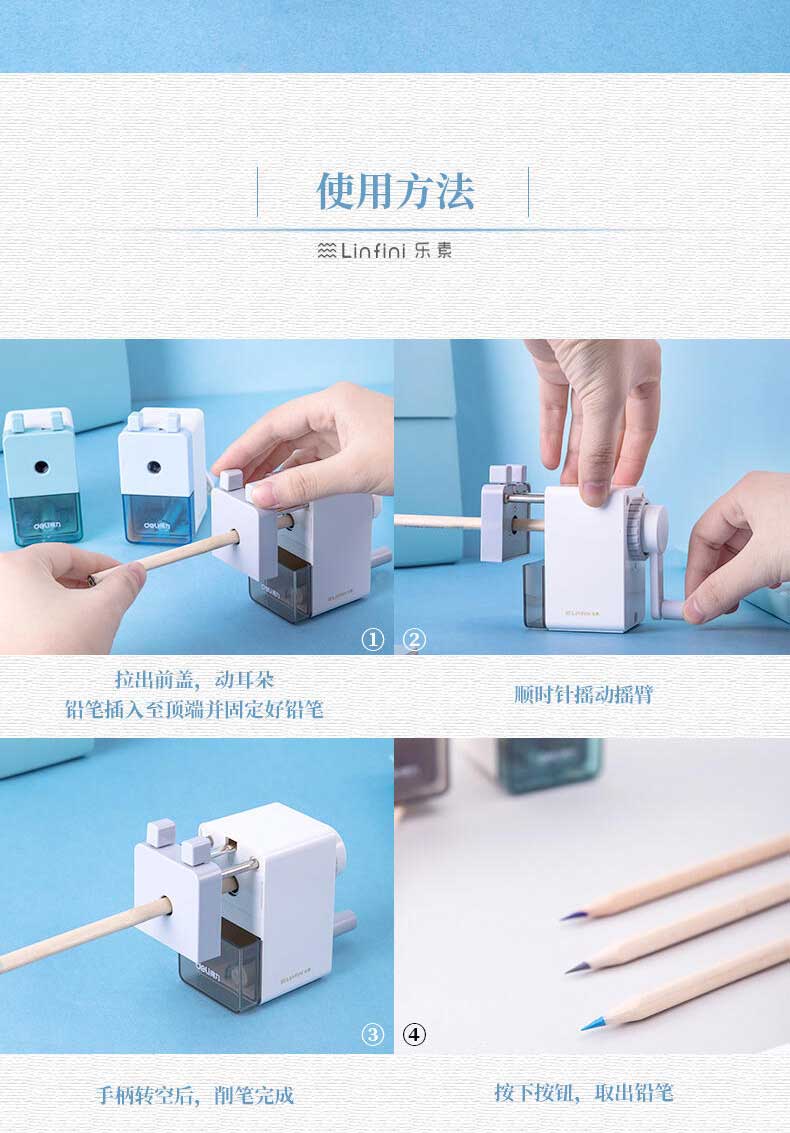 使用方法

Linfini 乐素

deli

deli

①

②

拉出前盖，动耳朵
铅笔插入至顶端并固定好铅笔

顺时针摇动摇臂

deli

③

④

手柄转空后，削笔完成

按下按钮，取出铅笔