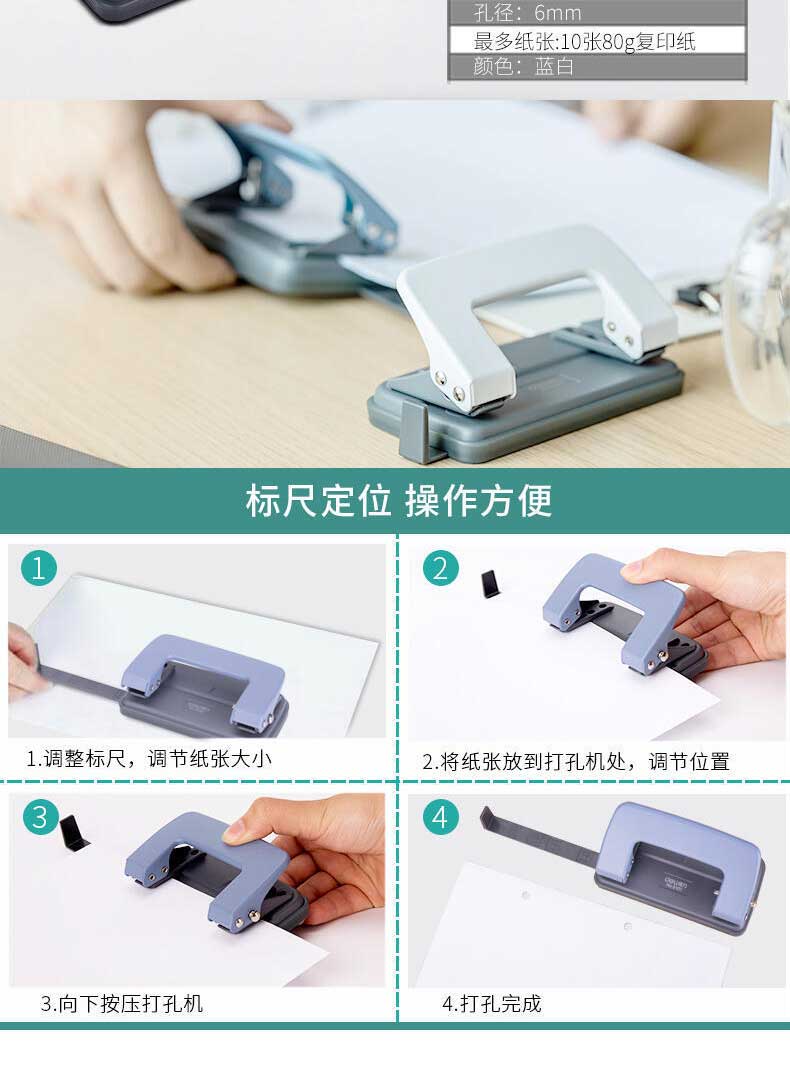 孔径：6mm

最多纸张:10张80g复印纸

颜色：蓝白

标尺定位 操作方便

1

1.调整标尺，调节纸张大小

2

2.将纸张放到打孔机处，调节位置

3

3.向下按压打孔机

4

4.打孔完成