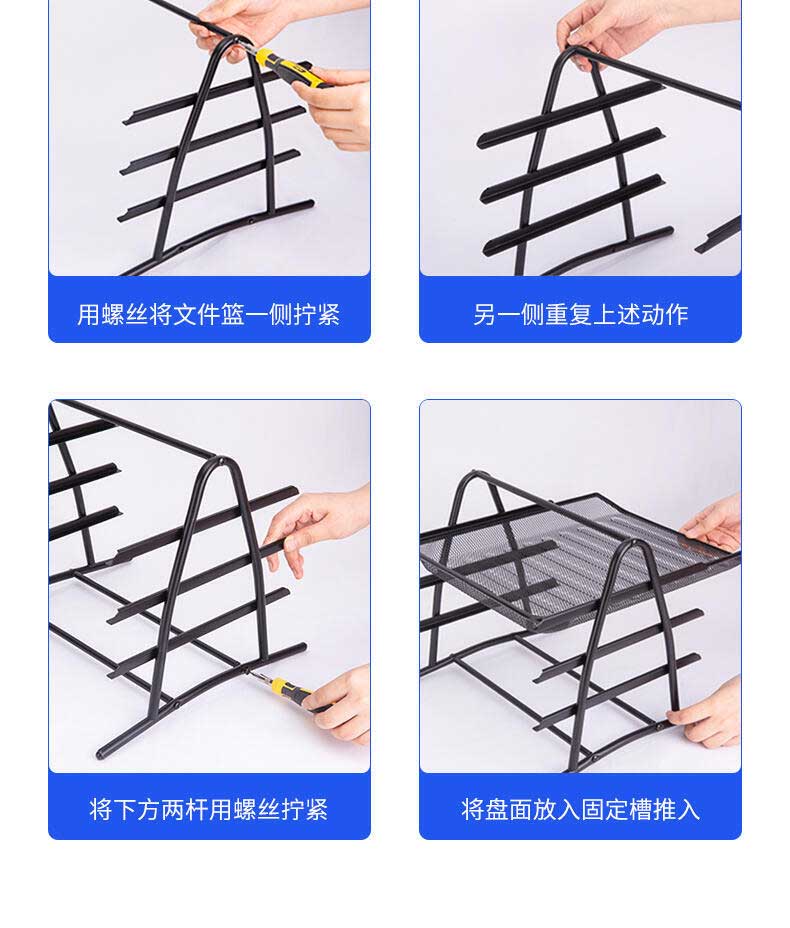 用螺丝将文件篮一侧拧紧

另一侧重复上述动作

将下方两杆用螺丝拧紧

将盘面放入固定槽推入