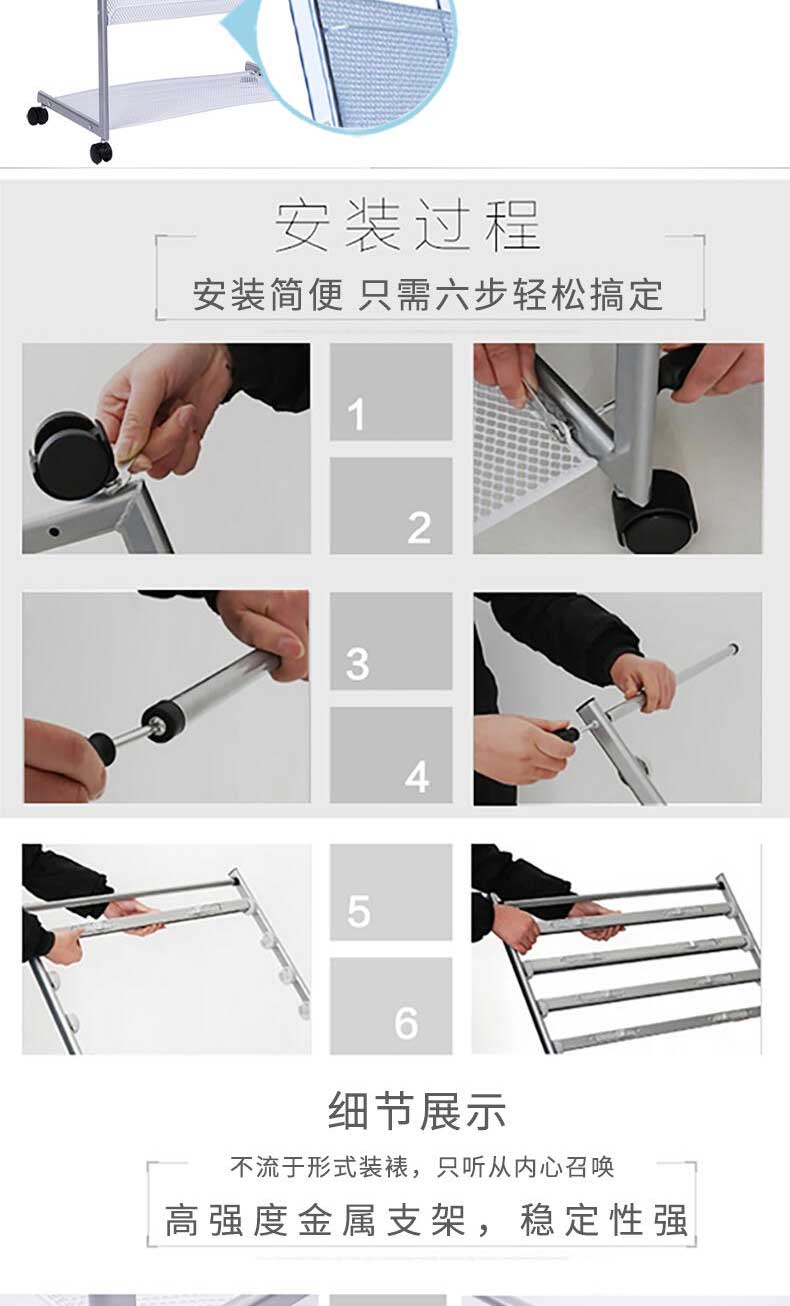 安装过程

安装简便 只需六步轻松搞定

1

2

3

4

5

6

细节展示

不流于形式装裱，只听从内心召唤

高强度金属支架，稳定性强