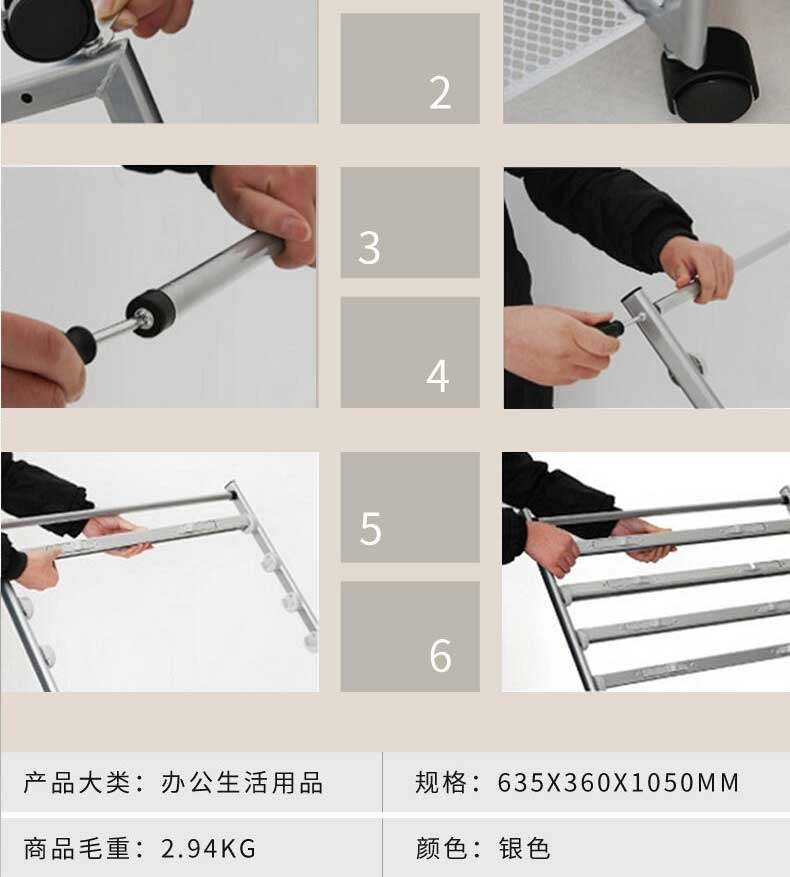 2

3

4

5

6

| 产品大类：办公生活用品 | 规格：635X360X1050MM |
|---|---|
| 商品毛重：2.94KG | 颜色：银色 |