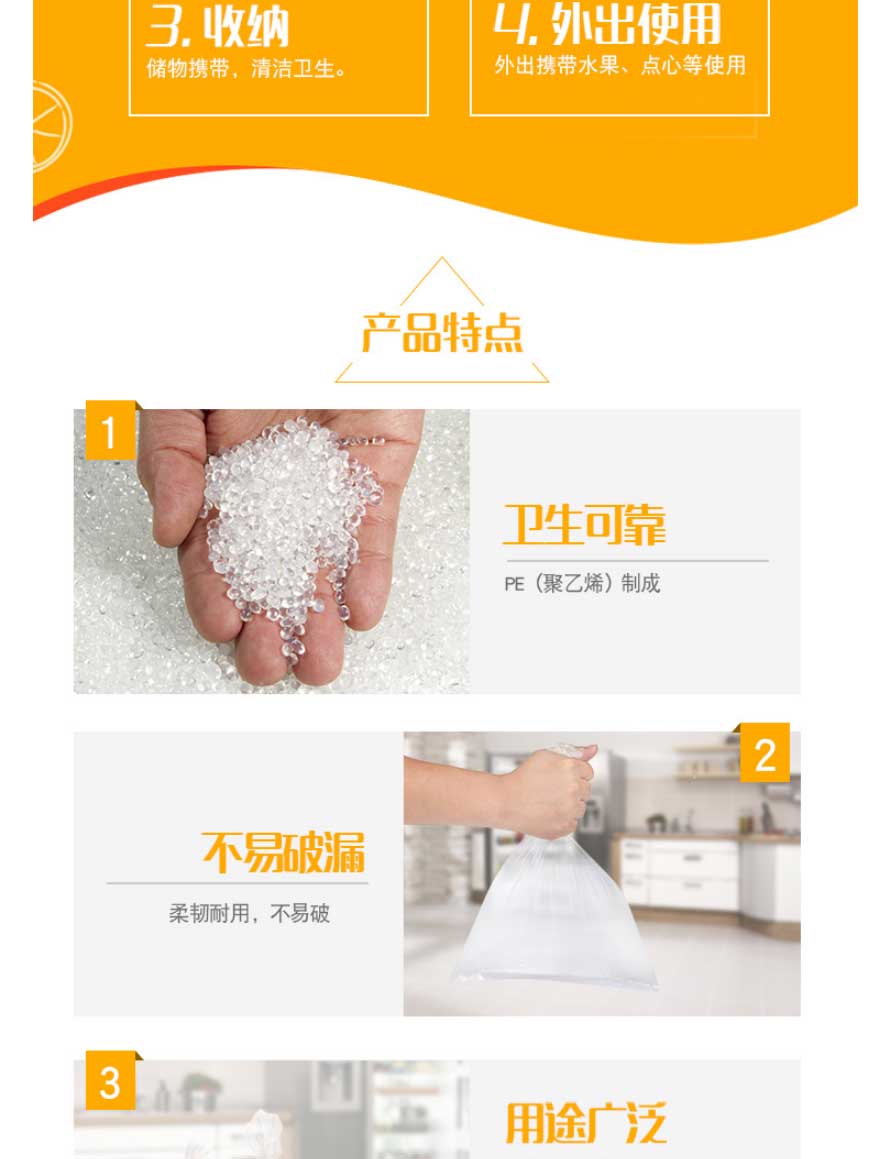 3. 收纳
储物携带，清洁卫生。

4. 外出使用
外出携带水果、点心等使用

产品特点

1
卫生可靠
PE（聚乙烯）制成

2
不易破漏
柔韧耐用，不易破

3
用途广泛