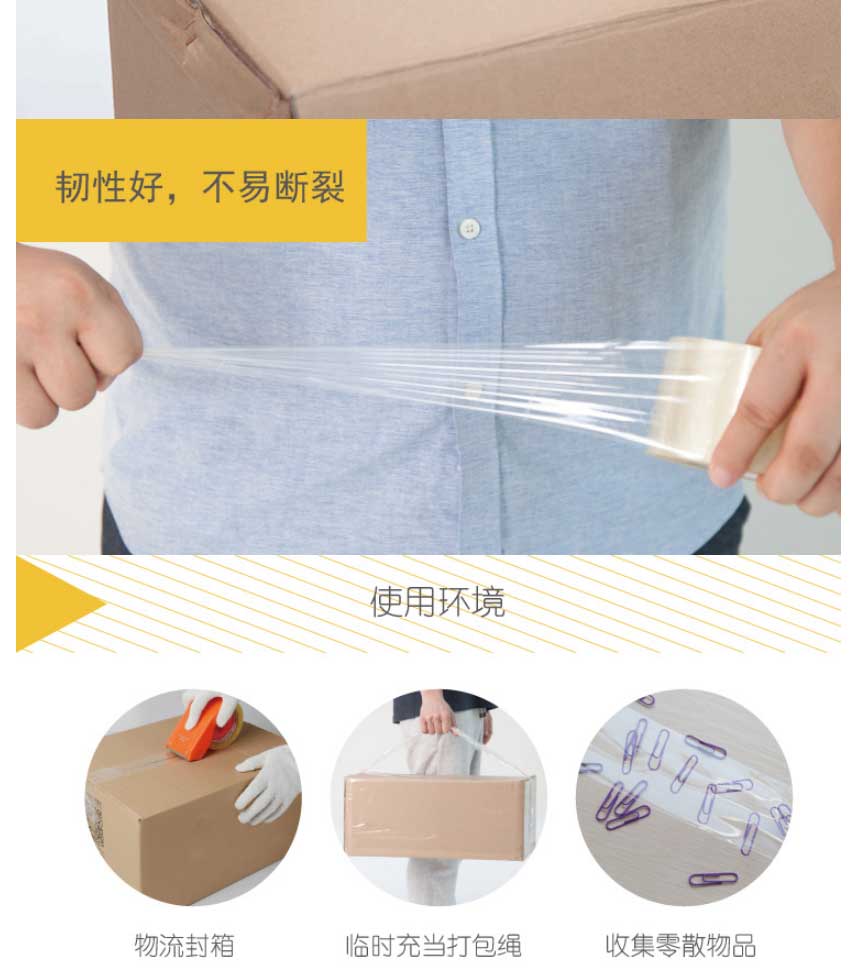 韧性好，不易断裂

使用环境

物流封箱

临时充当打包绳

收集零散物品