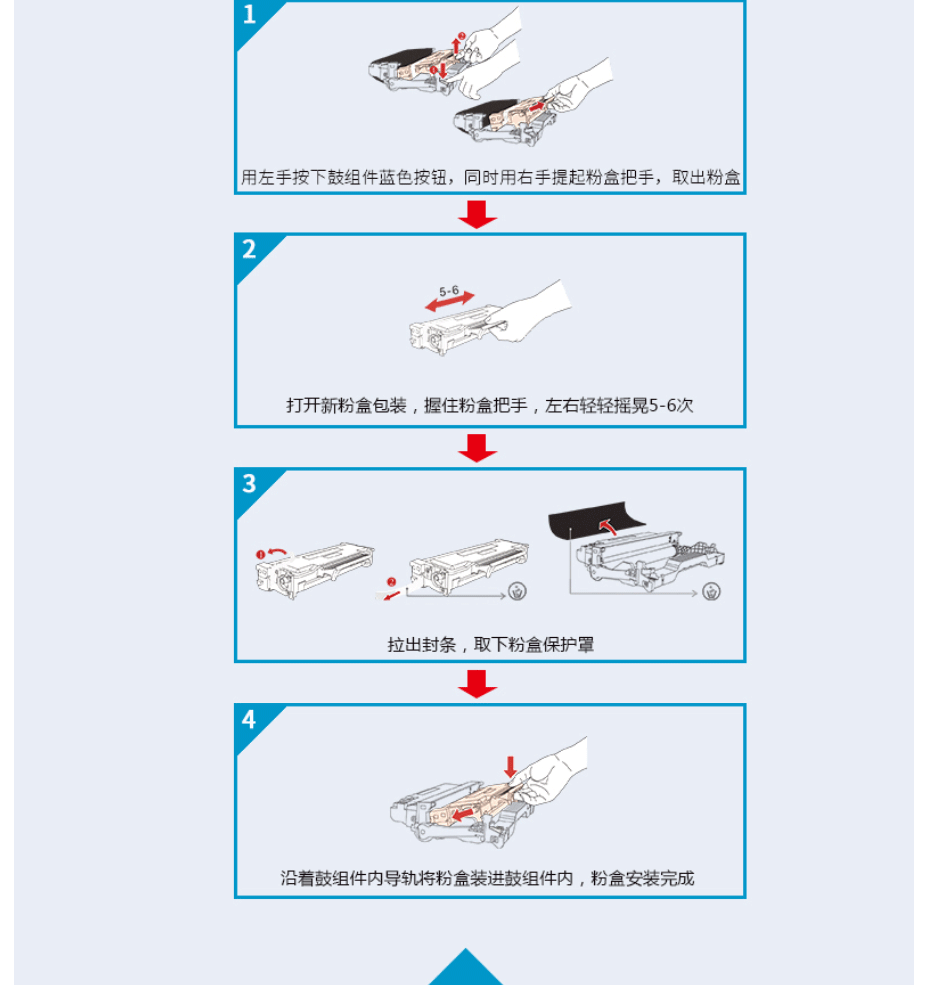 1

用左手按下鼓组件蓝色按钮，同时用右手提起粉盒把手，取出粉盒

2

5-6

打开新粉盒包装，握住粉盒把手，左右轻轻摇晃5-6次

3

拉出封条，取下粉盒保护罩

4

沿着鼓组件内导轨将粉盒装进鼓组件内，粉盒安装完成