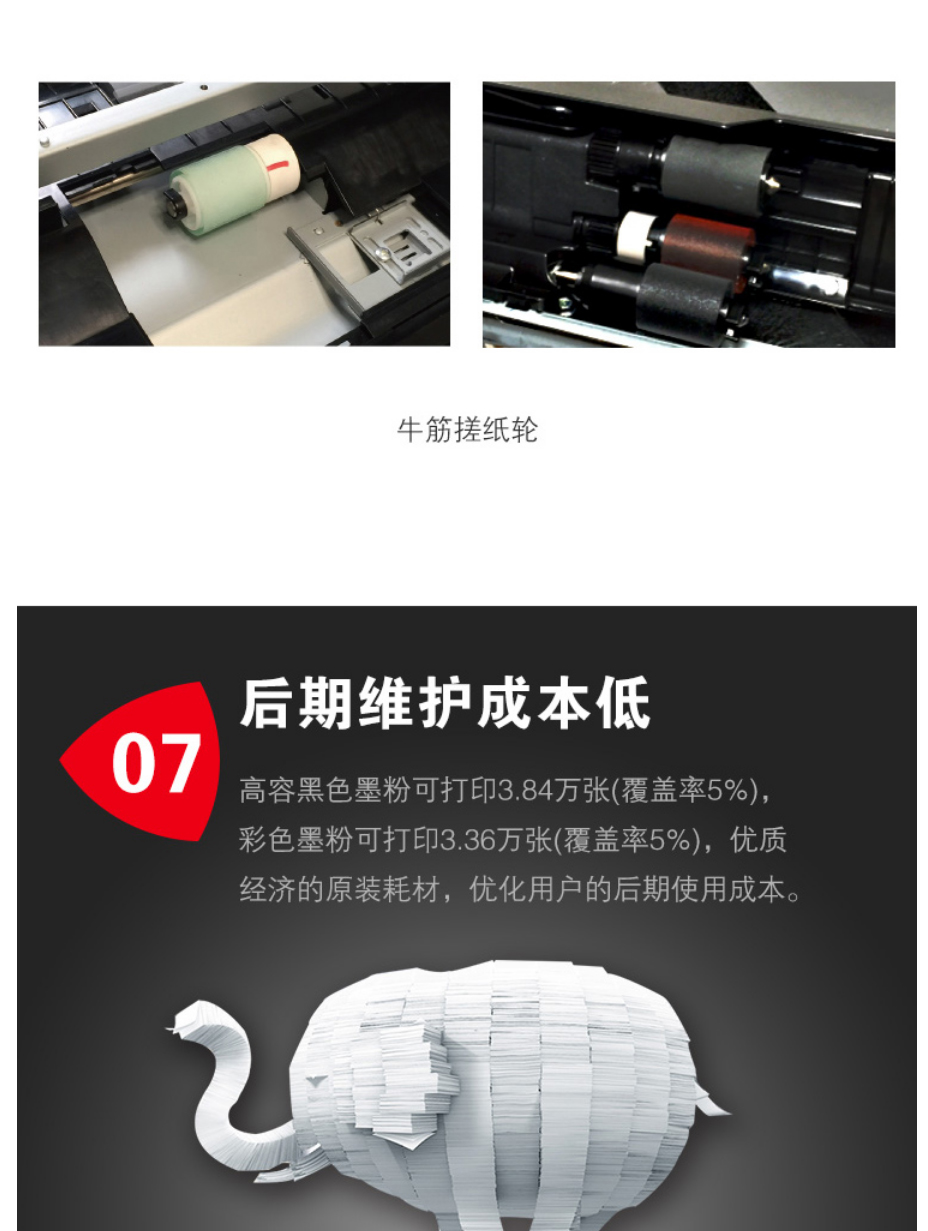 牛筋搓纸轮

07

后期维护成本低

高容黑色墨粉可打印3.84万张(覆盖率5%)，彩色墨粉可打印3.36万张(覆盖率5%)，优质经济的原装耗材，优化用户的后期使用成本。