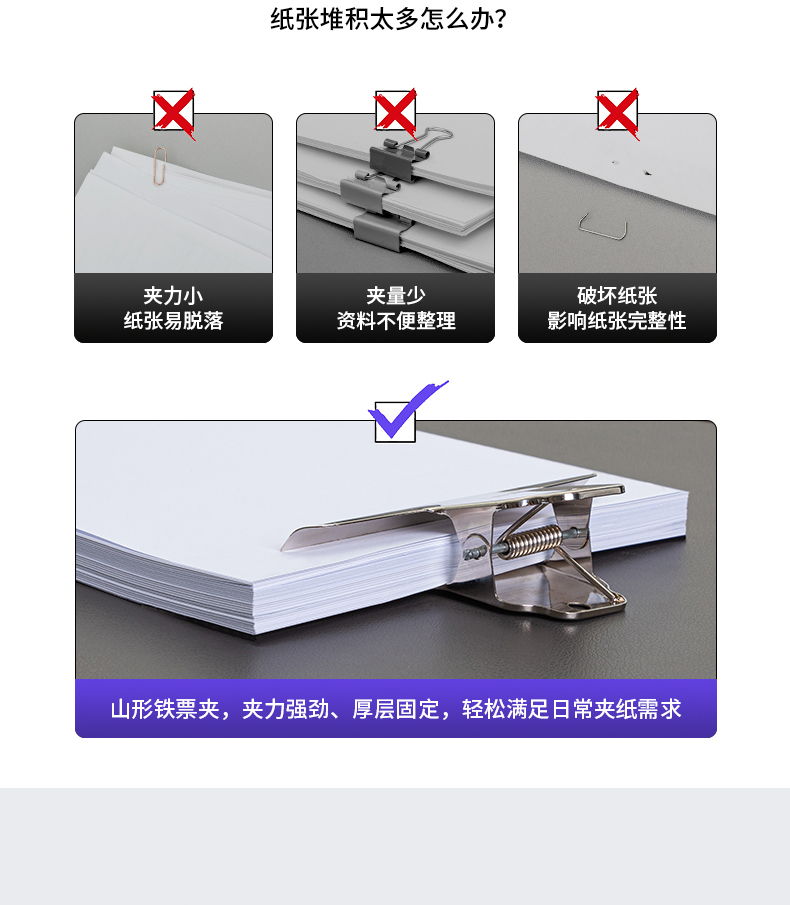 纸张堆积太多怎么办?

夹力小
纸张易脱落

夹量少
资料不便整理

破坏纸张
影响纸张完整性

山形铁票夹，夹力强劲、厚层固定，轻松满足日常夹纸需求