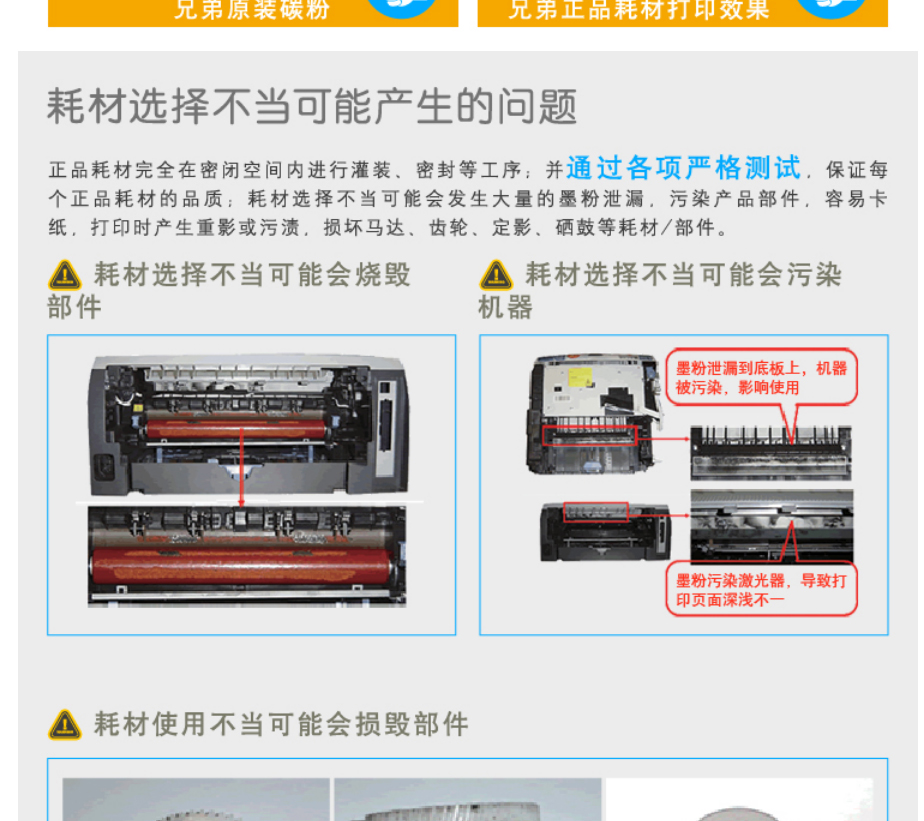 兄弟原装碳粉

兄弟正品耗材打印效果

耗材选择不当可能产生的问题

正品耗材完全在密闭空间内进行灌装、密封等工序；并通过各项严格测试，保证每个正品耗材的品质；耗材选择不当可能会发生大量的墨粉泄漏，污染产品部件，容易卡纸，打印时产生重影或污渍，损坏马达、齿轮、定影、硒鼓等耗材/部件。

耗材选择不当可能会烧毁部件

耗材选择不当可能会污染机器

墨粉泄漏到底板上，机器被污染，影响使用

墨粉污染激光器，导致打印页面深浅不一

耗材使用不当可能会损毁部件