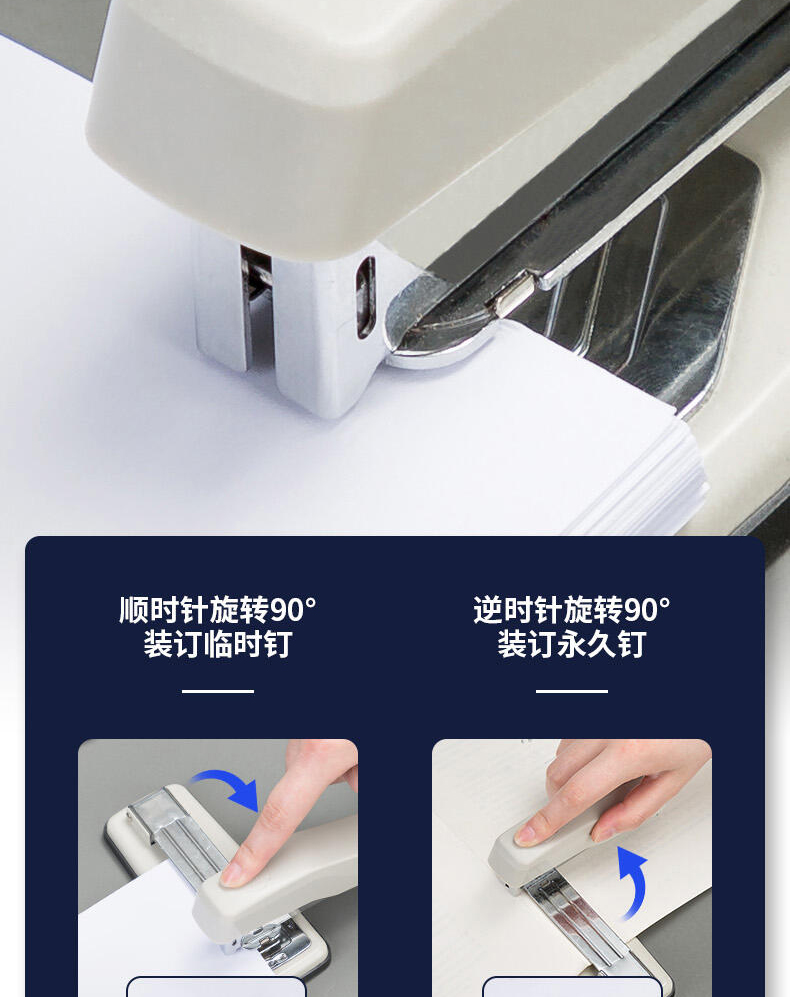 顺时针旋转90°
装订临时钉

逆时针旋转90°
装订永久钉