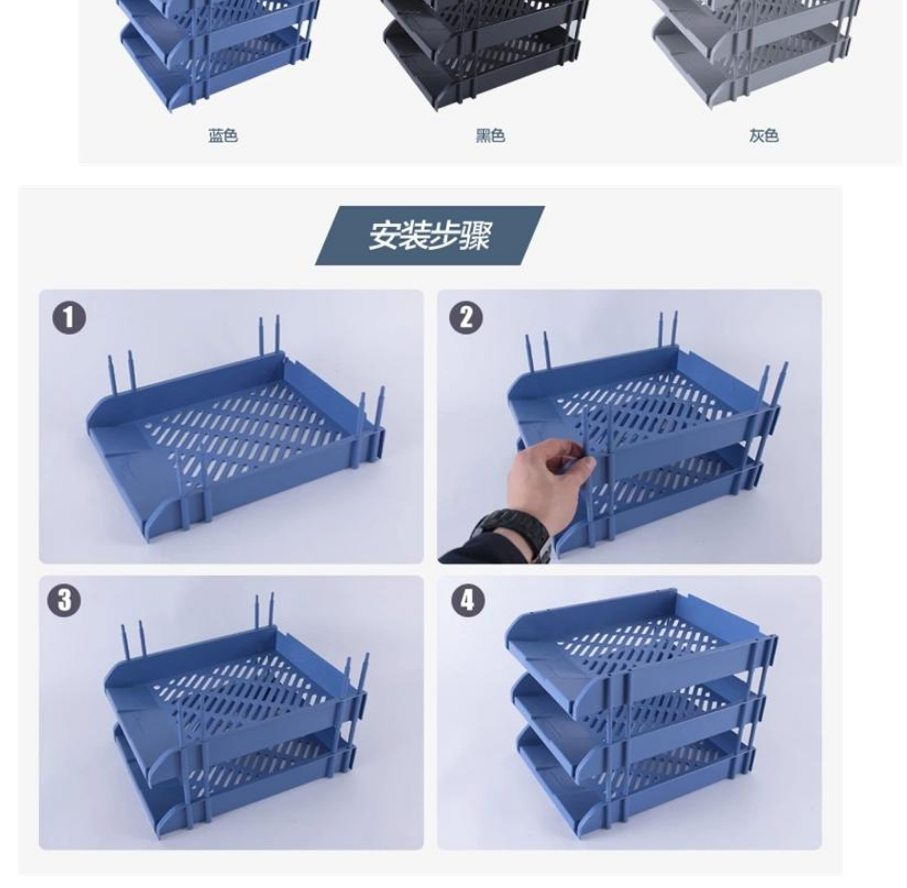 蓝色

黑色

灰色

安装步骤

1

2

3

4