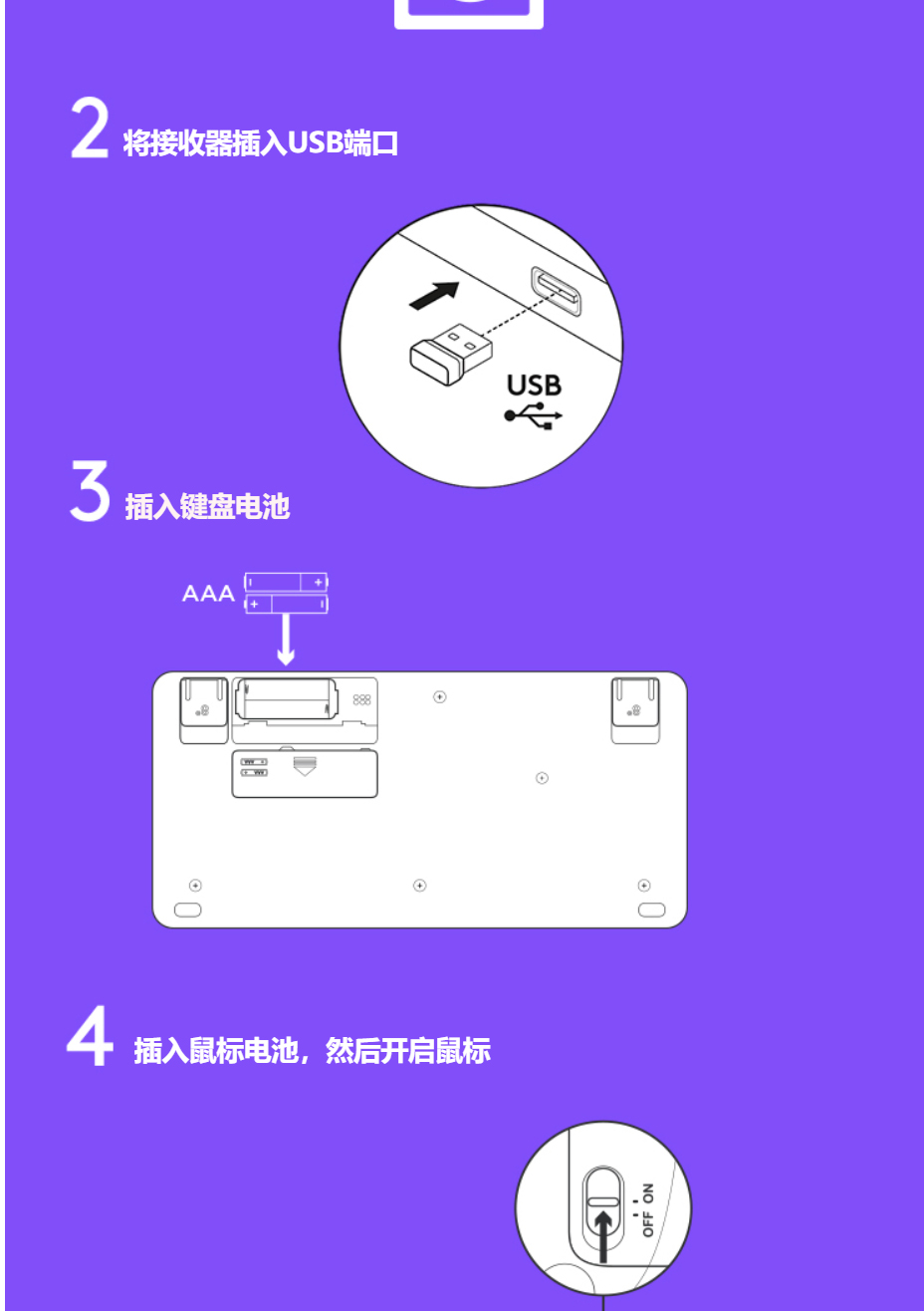 2 将接收器插入USB端口

USB

3 插入键盘电池

AAA

4 插入鼠标电池，然后开启鼠标

OFF ON