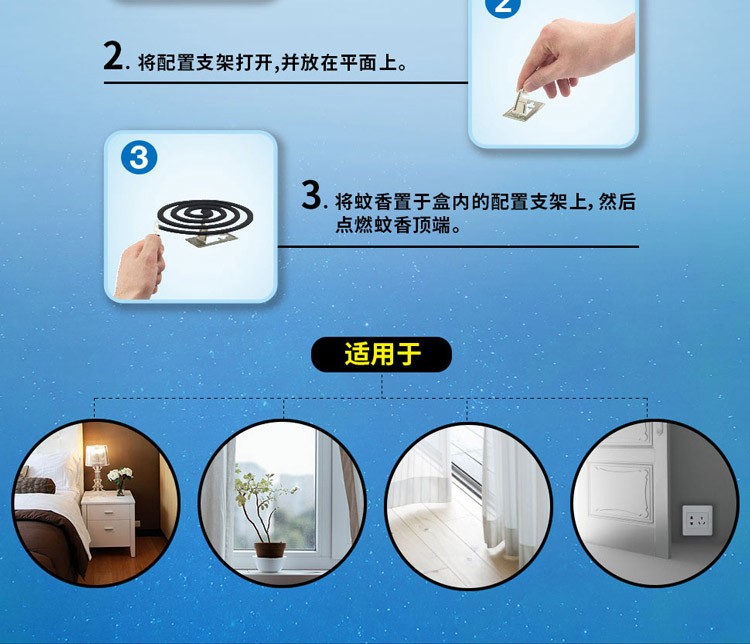 2

2. 将配置支架打开,并放在平面上。

3

3. 将蚊香置于盒内的配置支架上,然后点燃蚊香顶端。

适用于